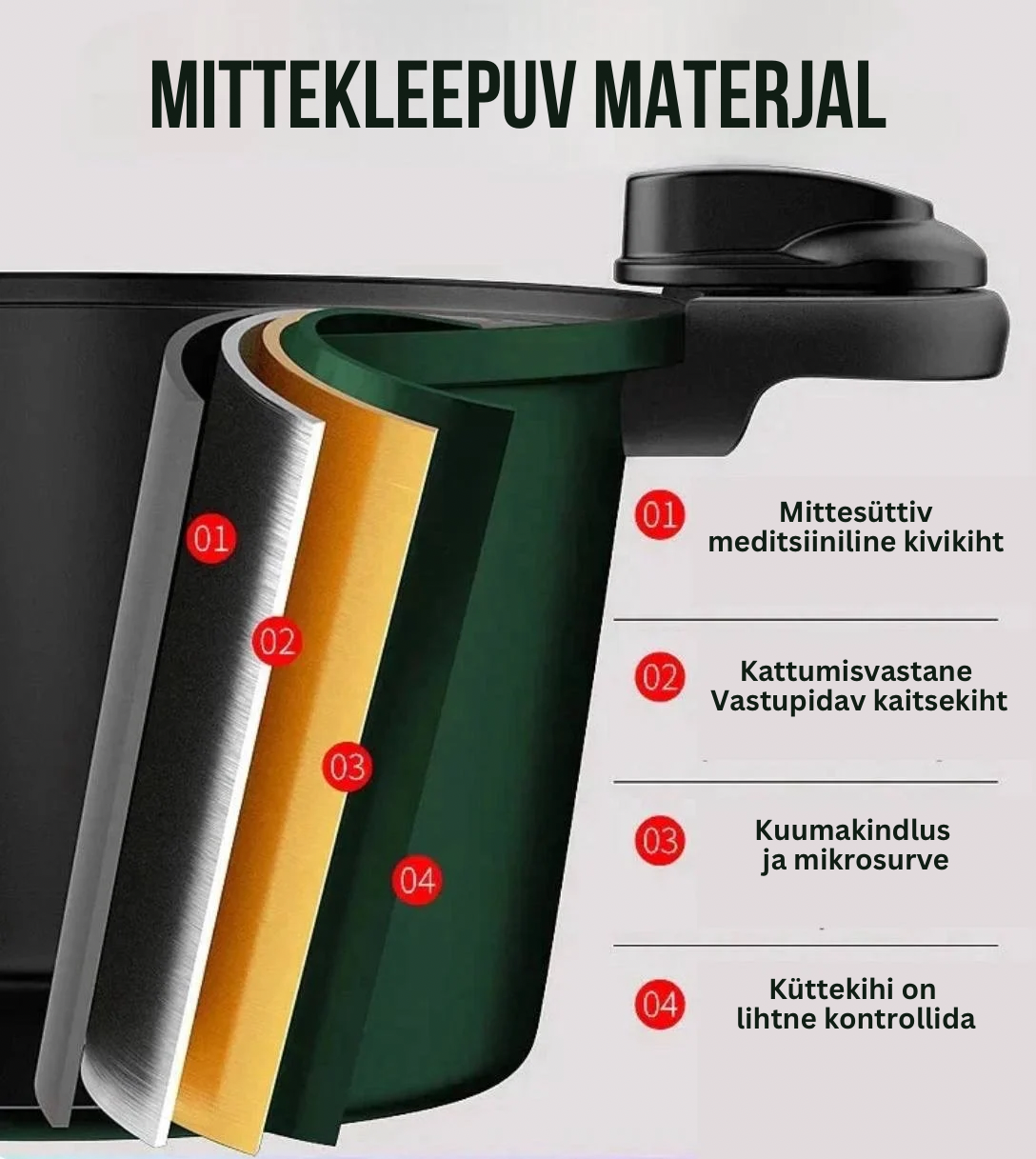 MITTEKLEEPUV MATERJAL

01

02

03

04

01 Mittesüttiv meditsiiniline kivikiht

02 Kattumisvastane Vastupidav kaitsekiht

03 Kuumakindlus ja mikrosurve

04 Küttekihi on lihtne kontrollida