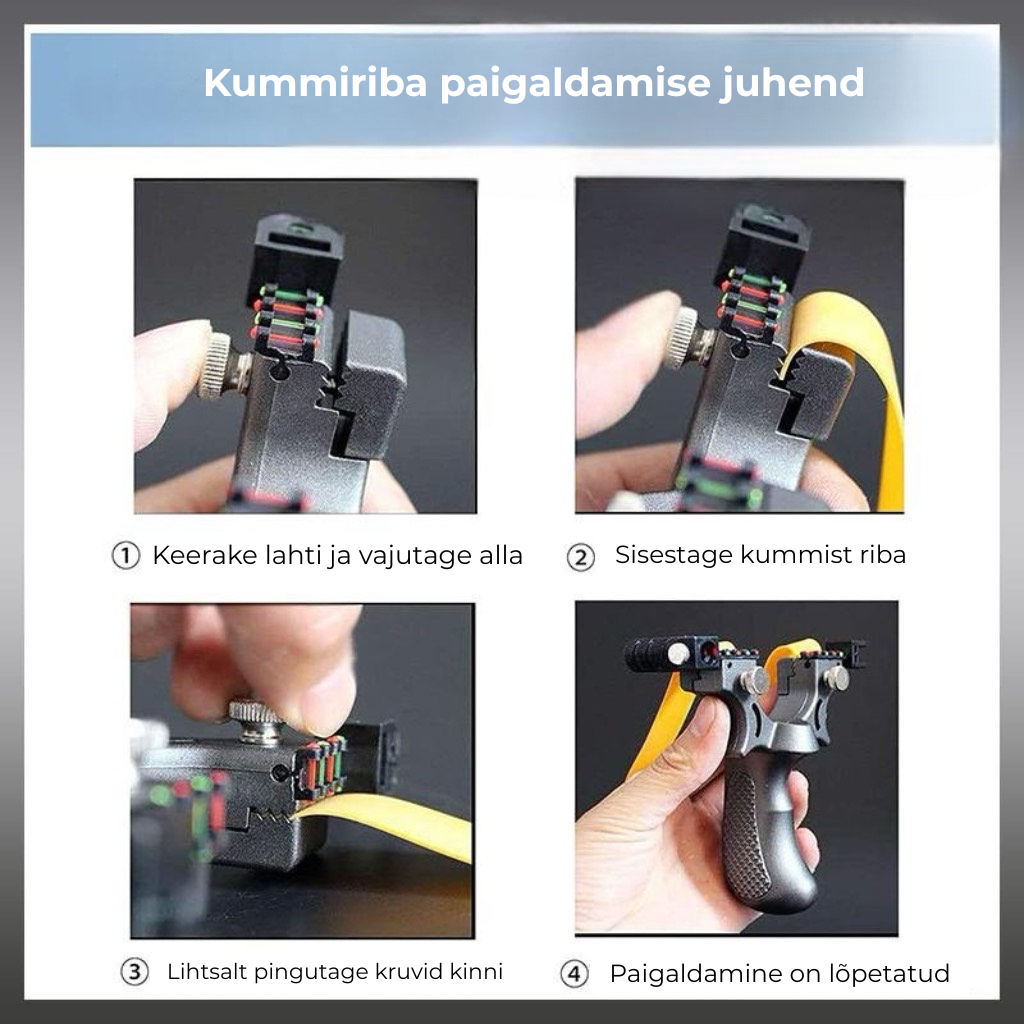 Kummiriba paigaldamise juhend

① Keerake lahti ja vajutage alla

② Sisestage kummist riba

③ Lihtsalt pingutage kruvid kinni

④ Paigaldamine on lõpetatud