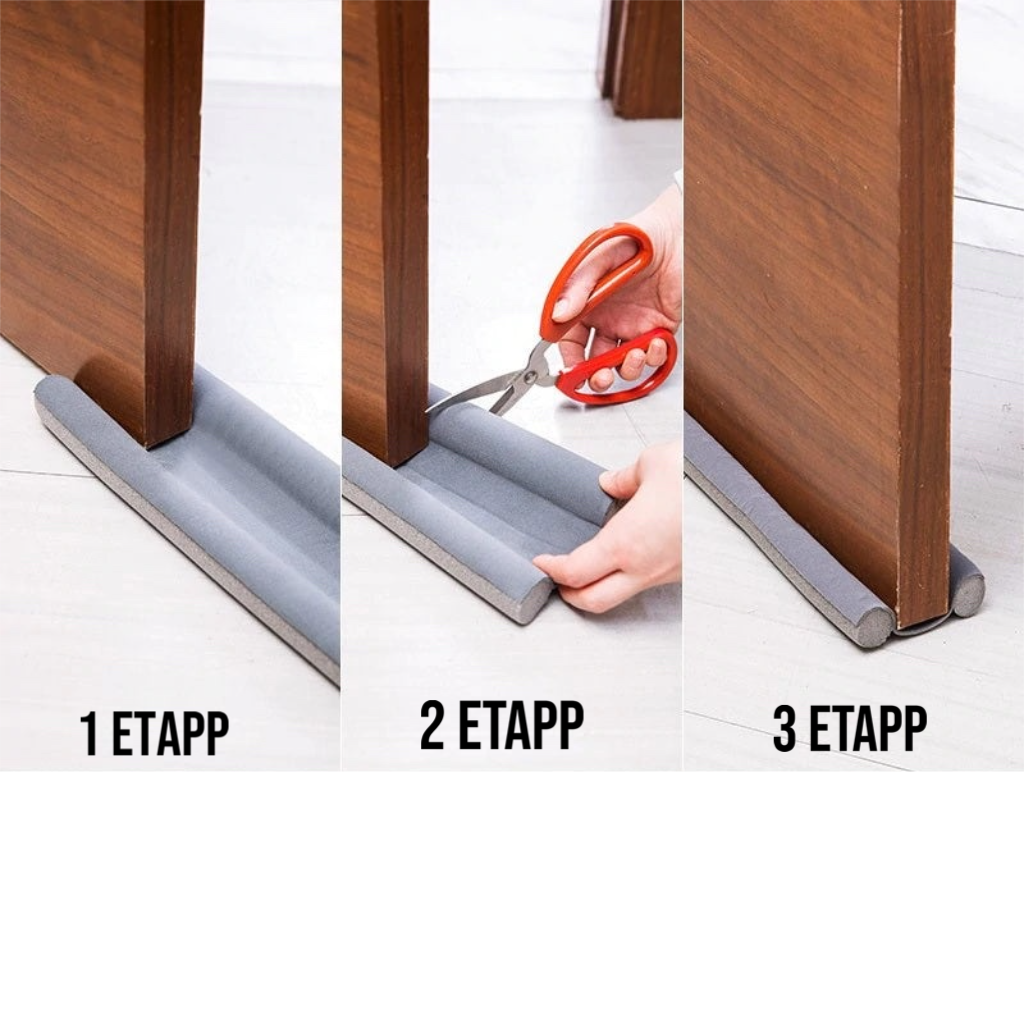 1 ETAPP

2 ETAPP

3 ETAPP