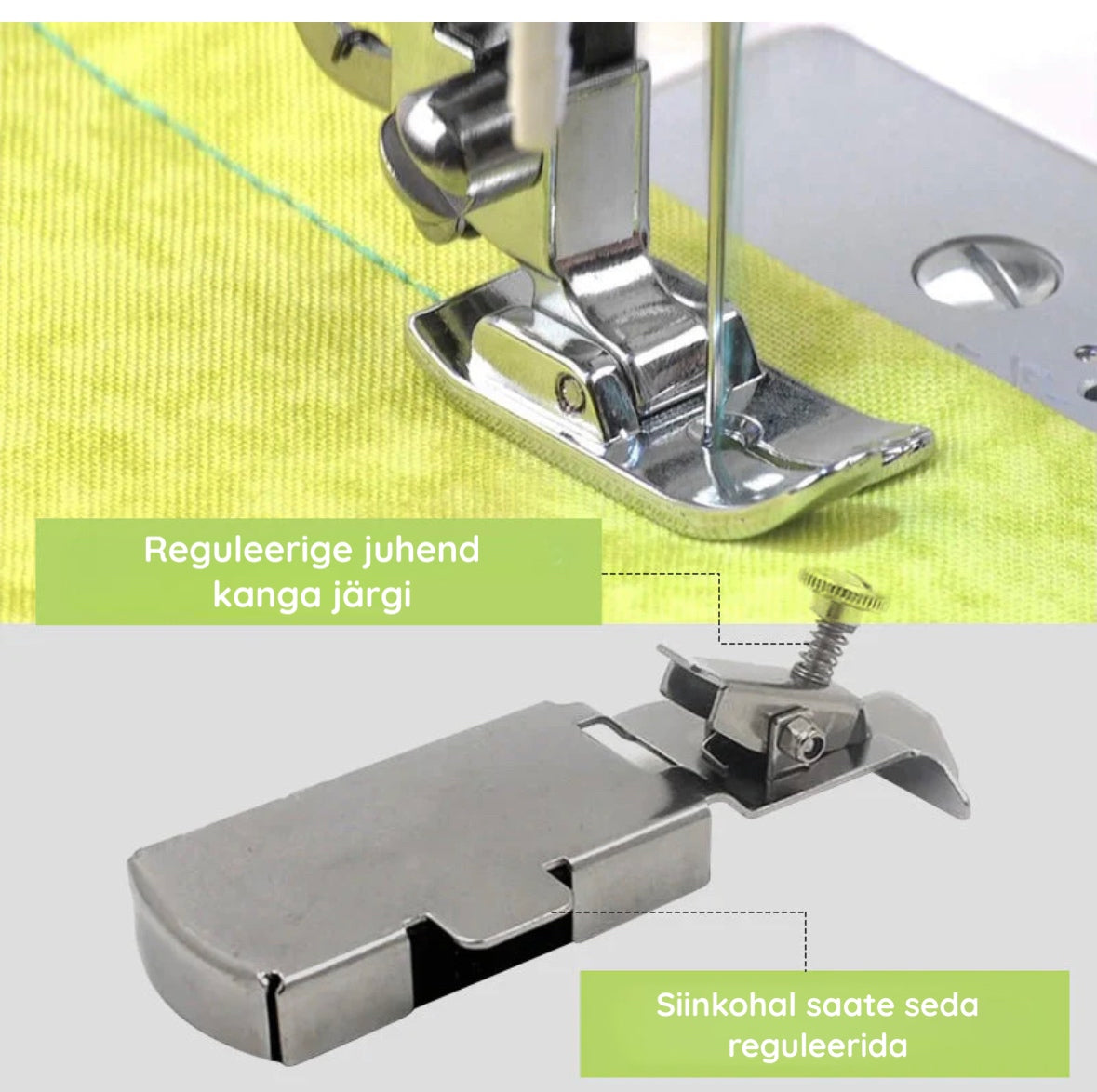 Reguleerige juhend kanga järgi

Siinkohal saate seda reguleerida