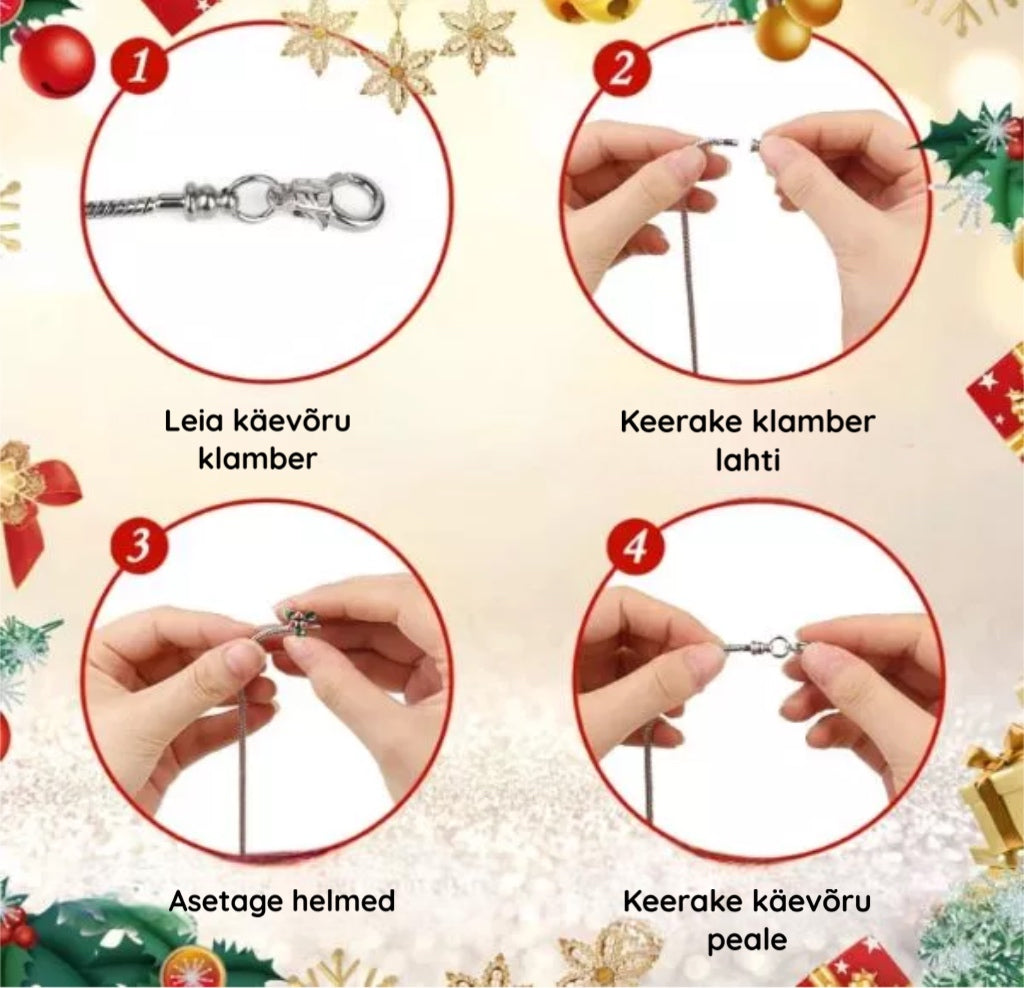 1

Leia käevõru klamber

2

Keerake klamber lahti

3

Asetage helmed

4

Keerake käevõru peale