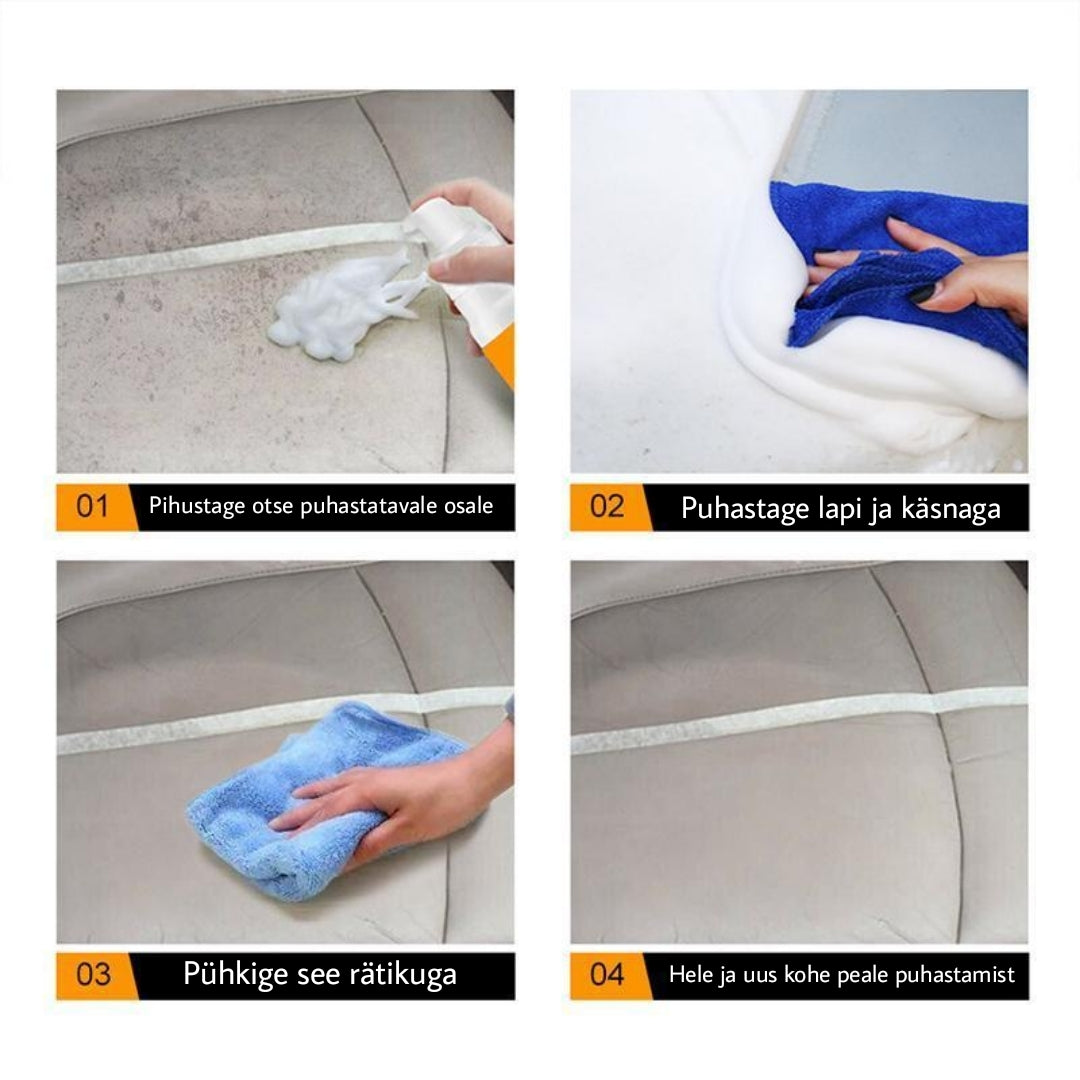 01 Pihustage otse puhastatavale osale

02 Puhastage lapi ja käsnaga

03 Pühkige see rätikuga

04 Hele ja uus kohe peale puhastamist