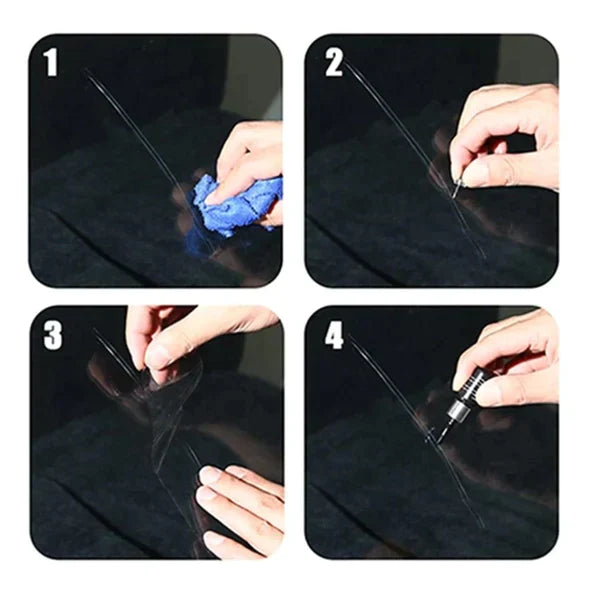 1

2

3

4